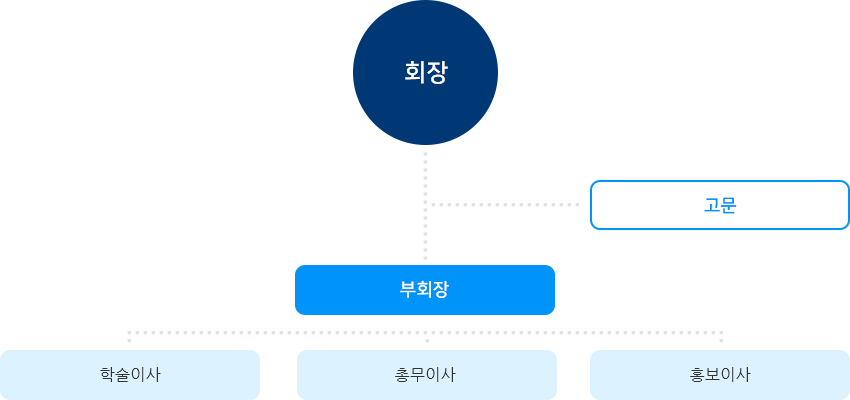 회장

고문

부회장

학술이사

총무이사

홍보이사